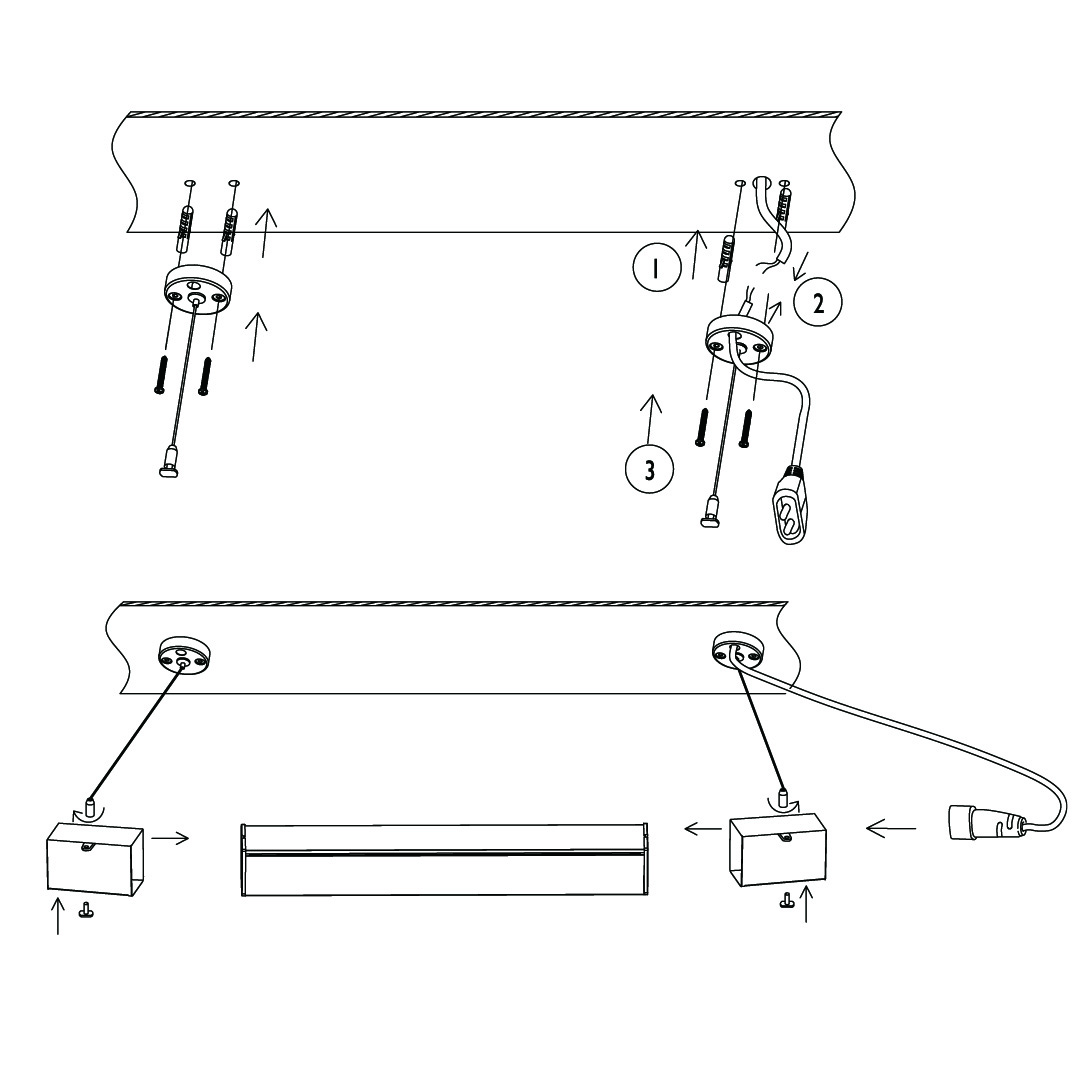 1
2
3